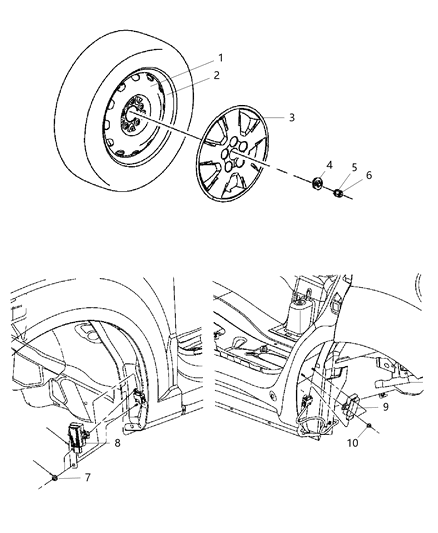 1
2
3
4
5
6
8
7
9
10