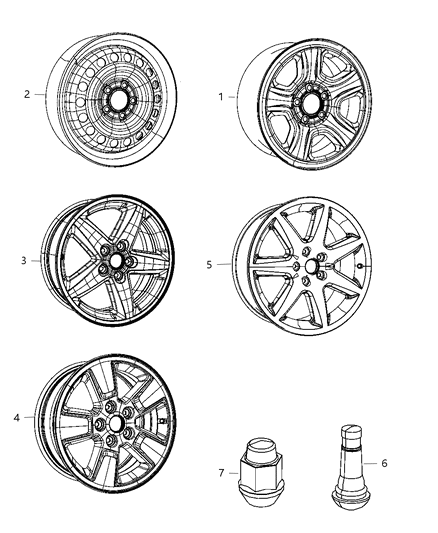 2
1
3
5
4
7
6