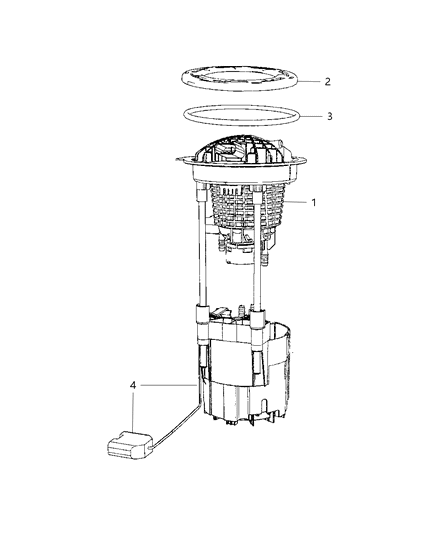 2
3
1
4