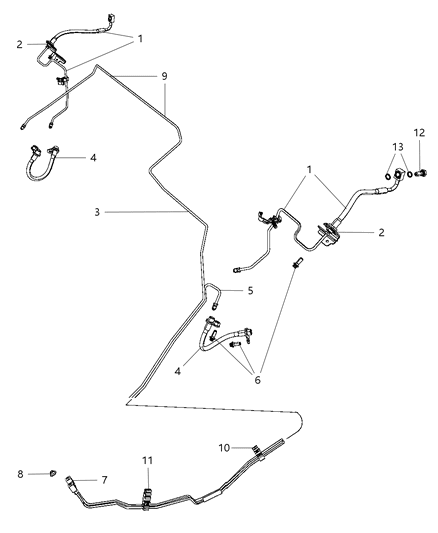 2
1
9
4
12
13
1
3
2
5
4
6
10
11
8
7