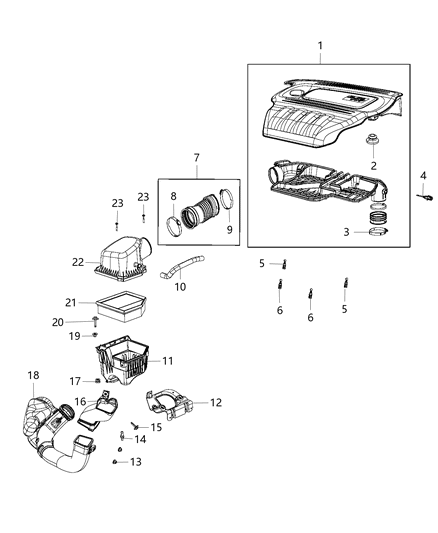 1
2
4
3
7
8
9
23
23
22
10
5
6
6
5
21
20
19
11
18
17
16
12
15
14
13