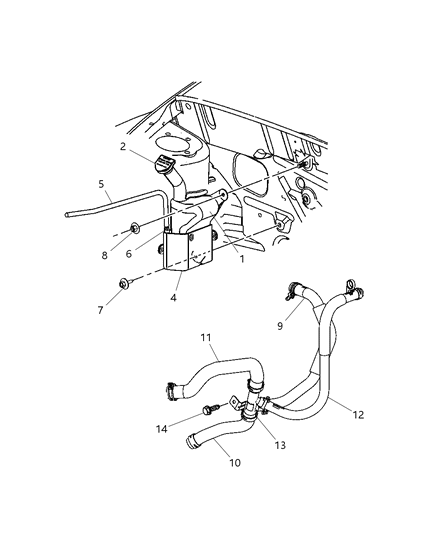 2
5
8
6
1
4
7
9
11
12
14
13
10