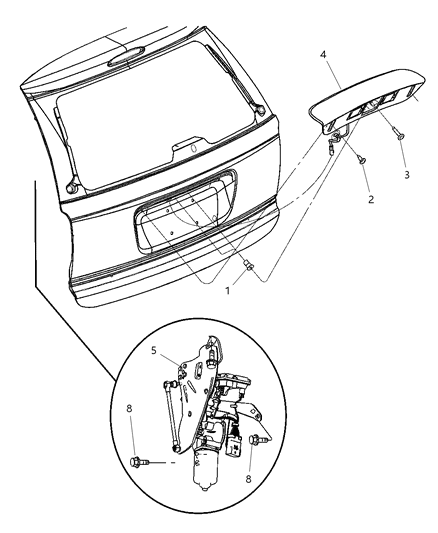 4
3
2
1
5
8
8