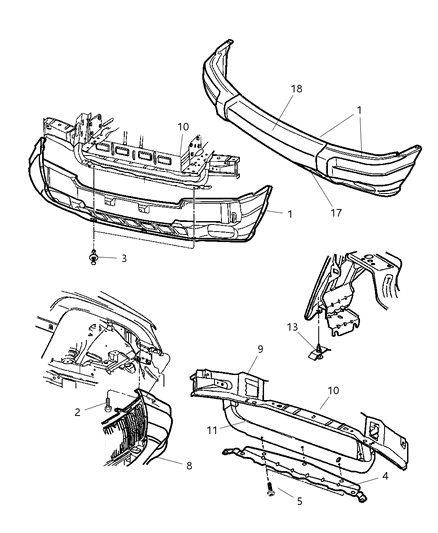 18
1
10
1
17
3
13
9
10
2
11
8
4
5