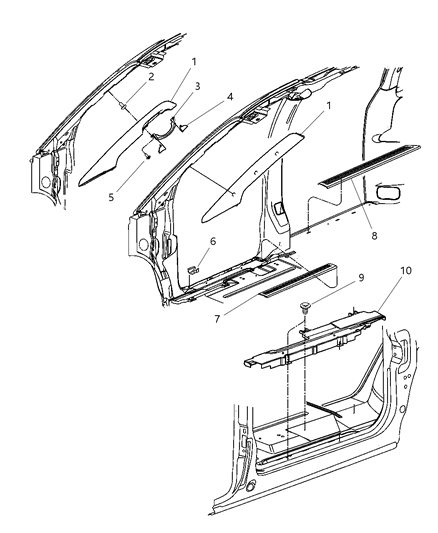 1
2
3
4
5
1
6
8
7
9
10