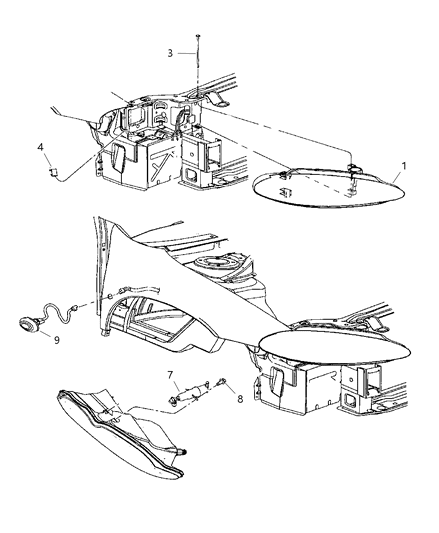 3
4
1
9
7
8