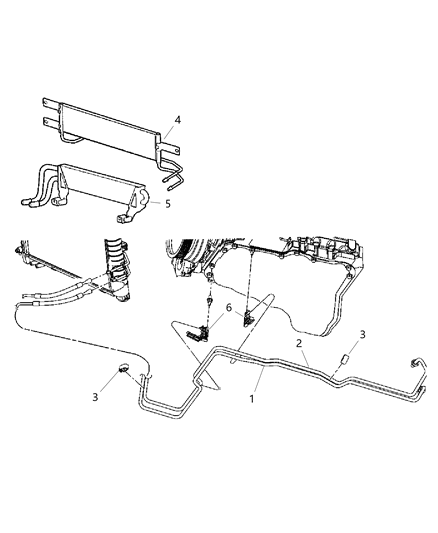 4
5
6
3
2
3
1