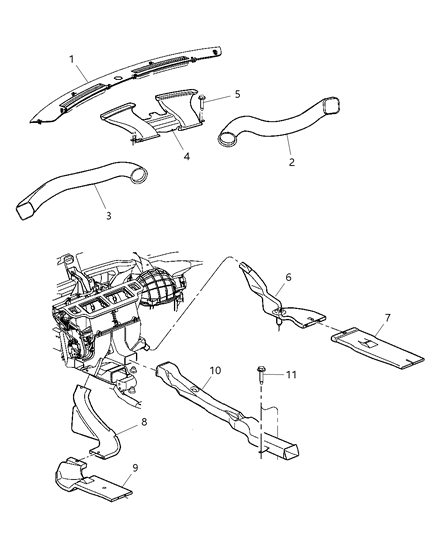 1
5
4
2
3
6
7
10
11
8
9