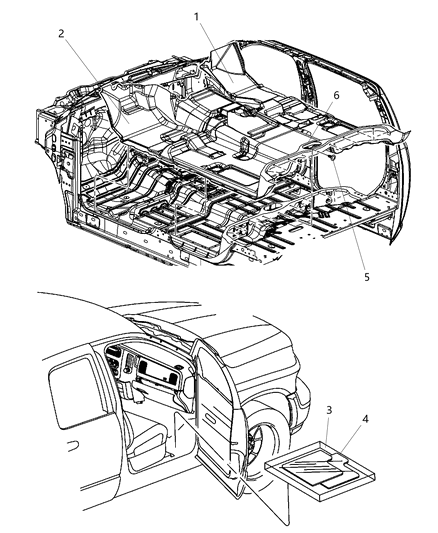 1
2
6
5
3
4