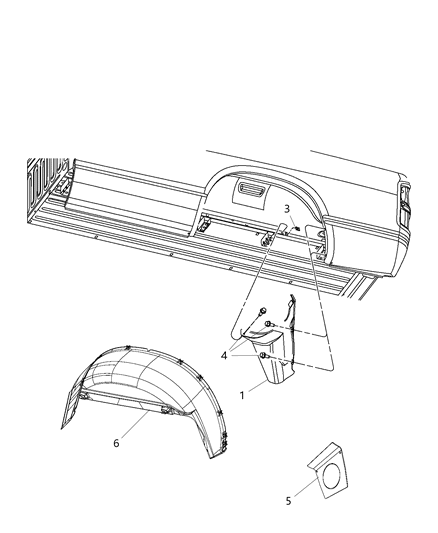 3
4
1
6
5