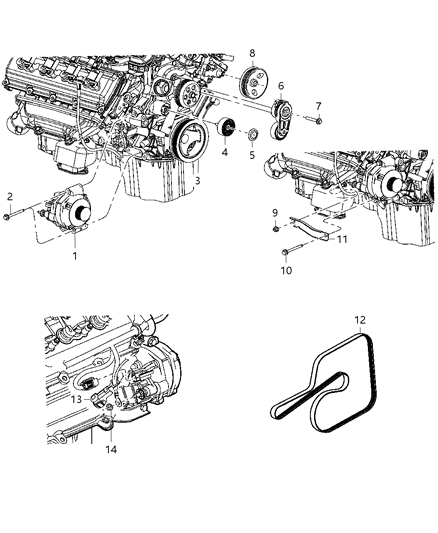 8
6
7
4
5
3
2
1
9
11
10
12
13
14