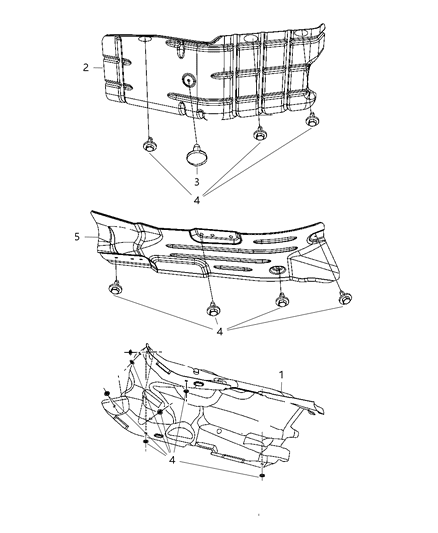 2
3
4
5
4
1
4