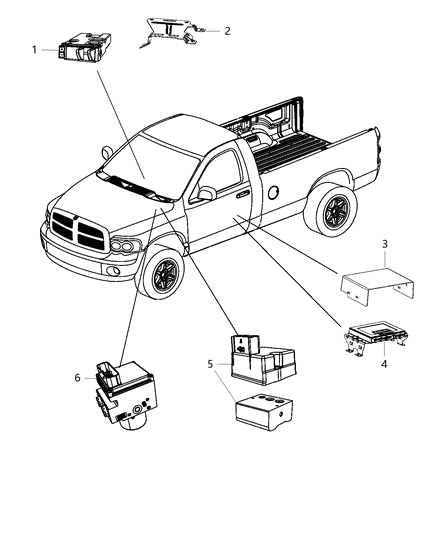 1
2
3
4
5
6