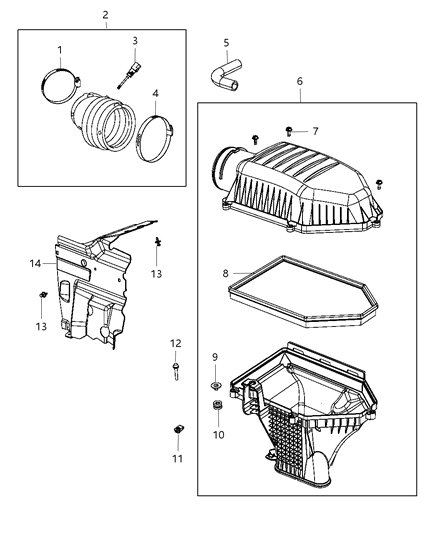 2
1
3
4
5
6
7
14
13
13
8
12
9
10
11