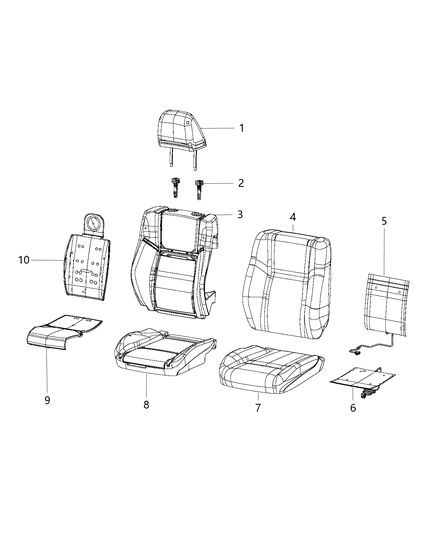 1
2
3
4
5
10
9
8
7
6