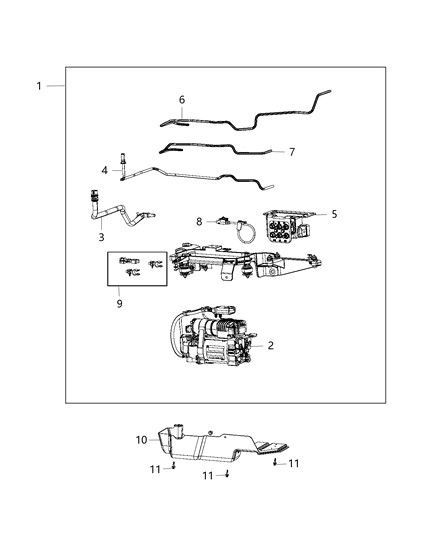 1
6
7
4
3
8
5
9
2
10
11
11
11