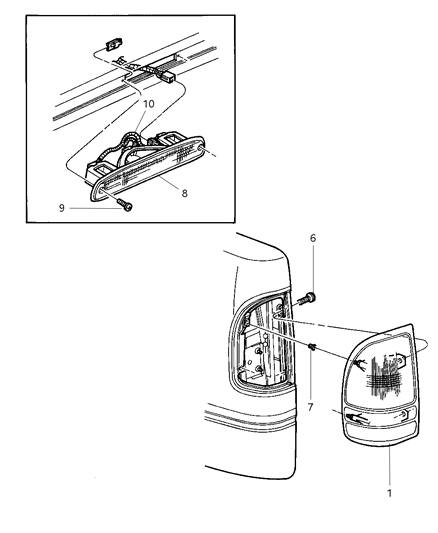 10
8
9
6
7
1