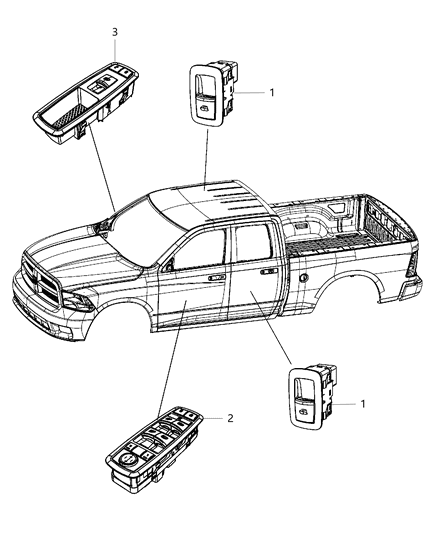 3
1
1
2