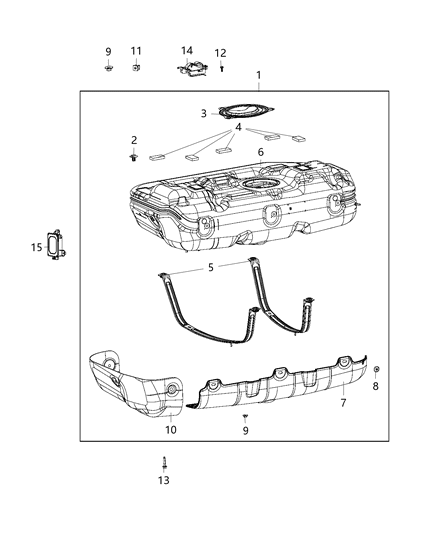 9
11
14
12
1
3
4
2
6
15
5
8
7
10
9
13