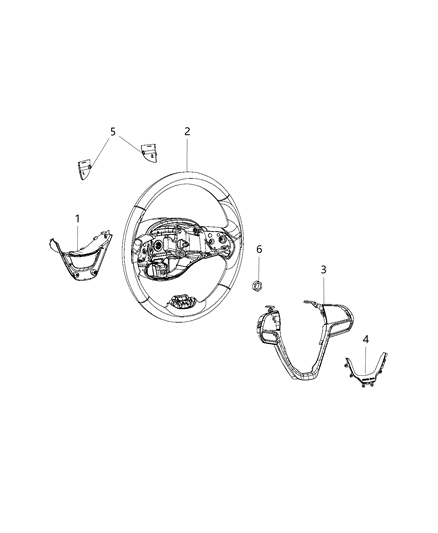 5
2
1
6
3
4