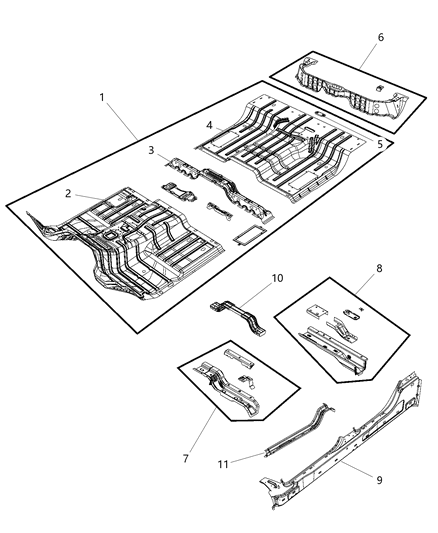 6
1
4
5
3
2
10
8
7
11
9