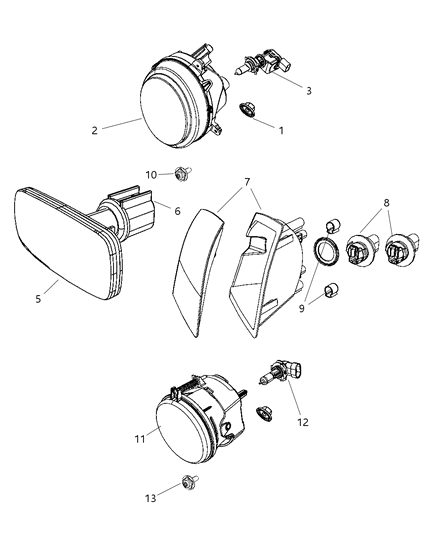 3
2
1
10
7
6
8
5
9
12
11
13