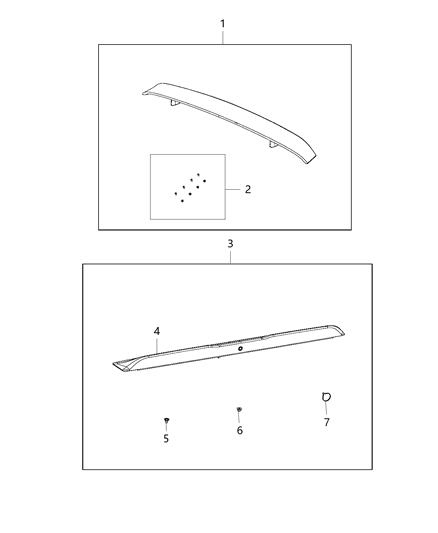 1

2

3

4

5

6

7