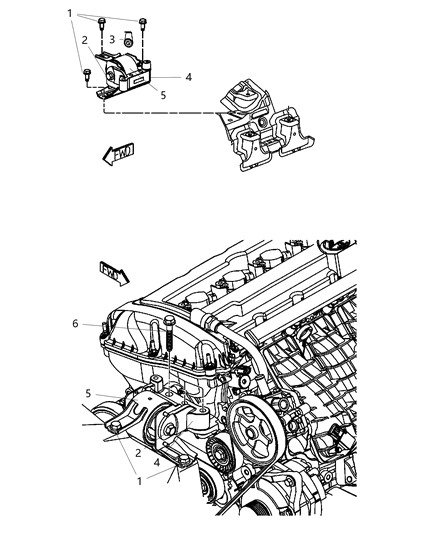 1
2
3
4
5
FWD

FWD
6
5
2
4
1