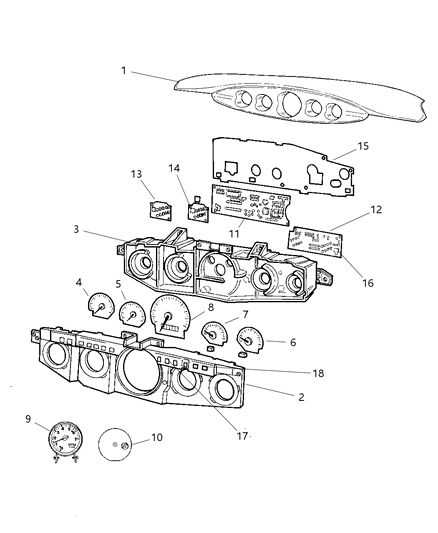 1
15
13
14
12
11
3
16
4
5
8
7
6
18
2
9
10
17