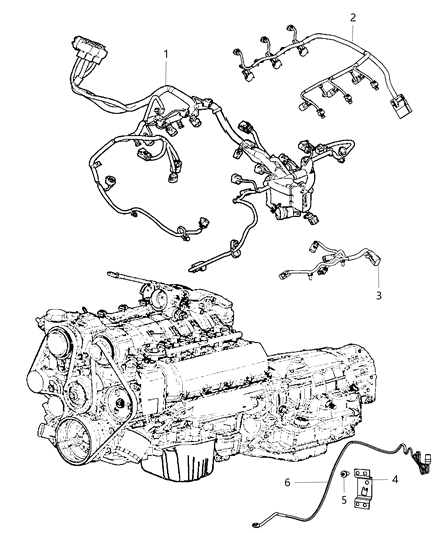 1
2
3
6
4
5