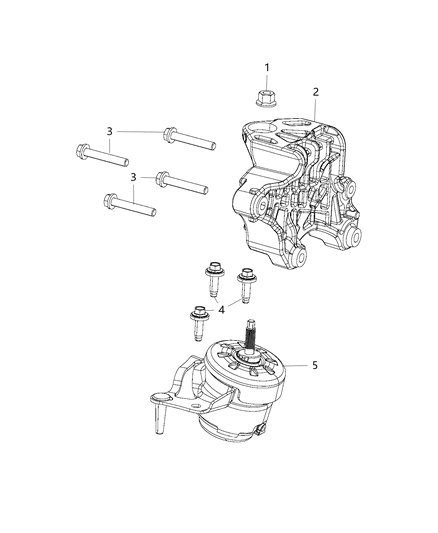 1
2
3
3
4
5