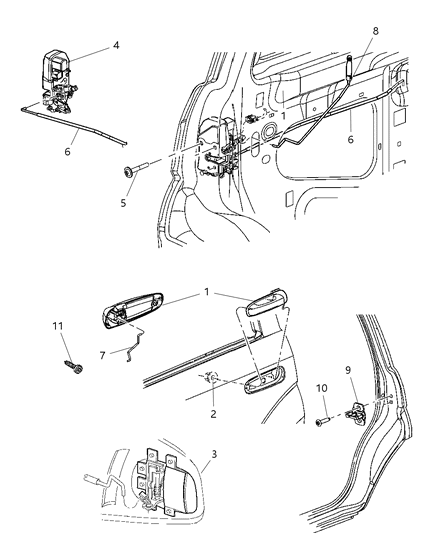 4
8
1
6
6
5
1
11
7
9
10
2
3