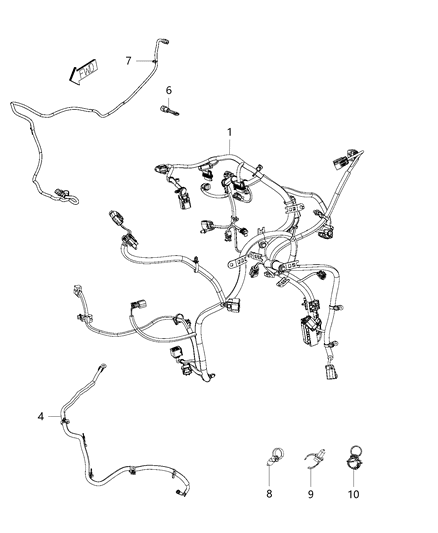 7
FWD
6
1
4
8
9
10