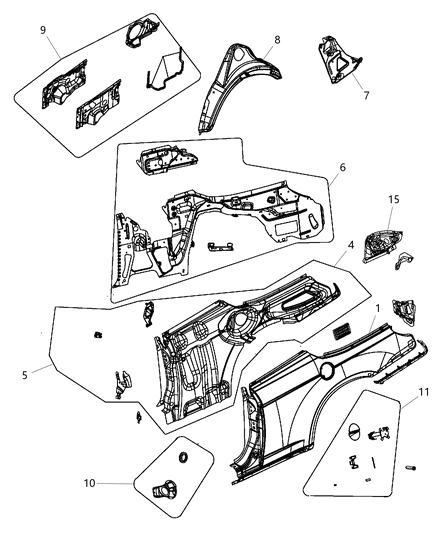 9
8
7
6
15
4
1
5
11
10