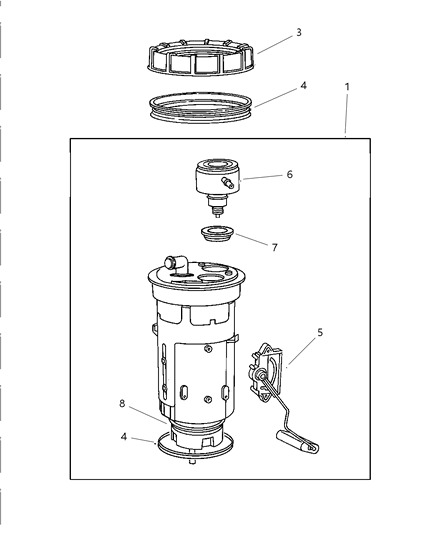 3
4
1
6
7
5
8
4