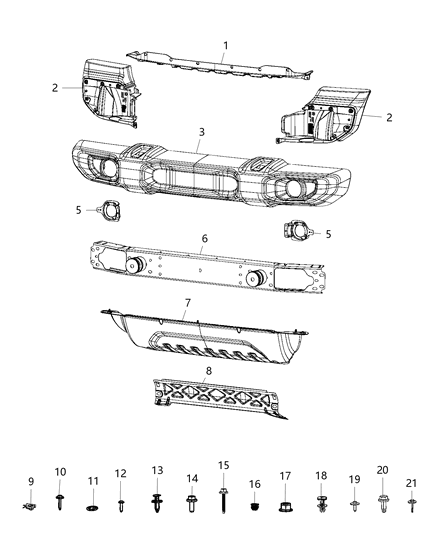 1
2
2
3
5
5
6
7
8
9
10
11
12
13
14
15
16
17
18
19
20
21