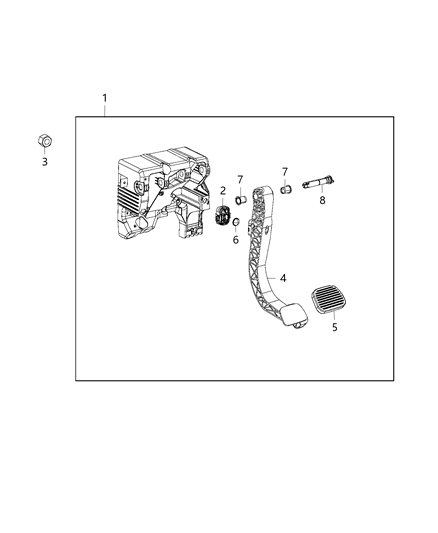 1
3
2
7
7
8
6
4
5