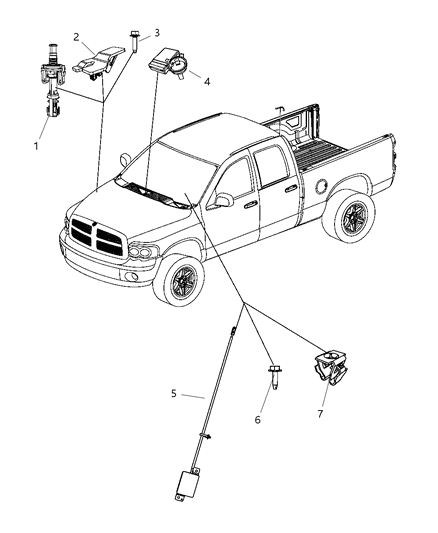 2
3
4
1
5
6
7