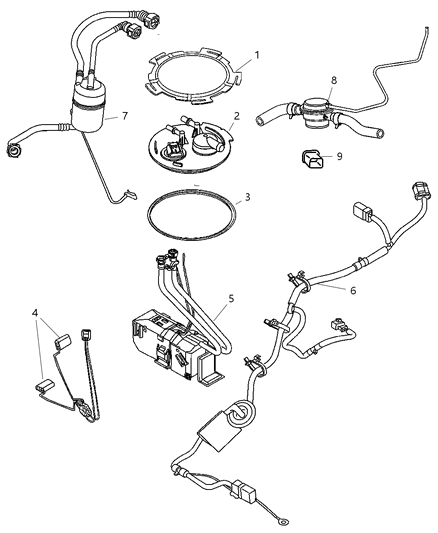 1
8
7
2
9
3
6
5
4