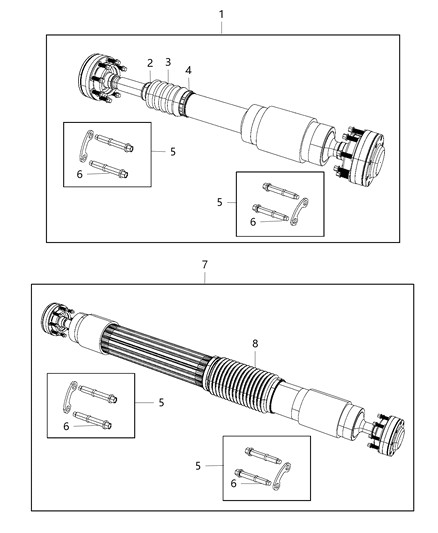 1
2
3
4
5
6
5
6
7
8
5
6
5
6