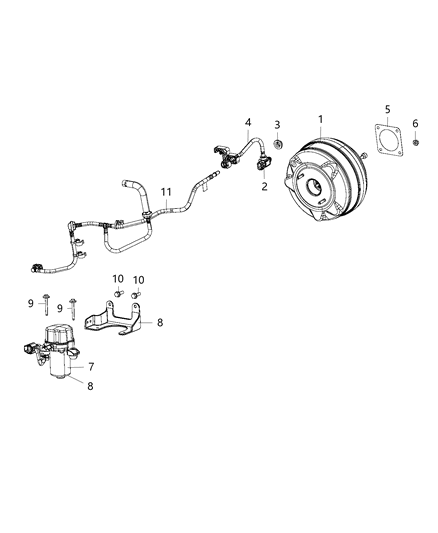 4
3
1
5
6
2
11
10
10
9
9
8
7
8