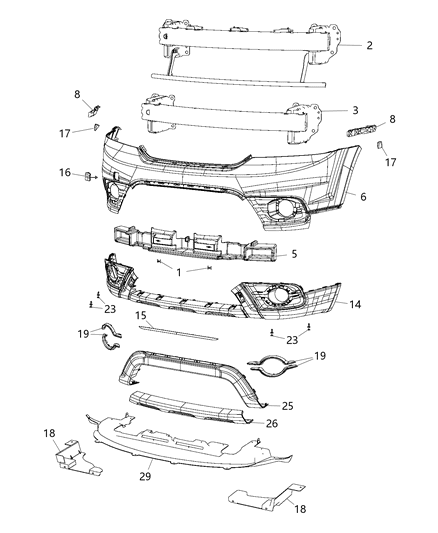 2
8
3
8
17
17
16
6
5
1
14
23
15
19
23
19
25
26
18
29
18