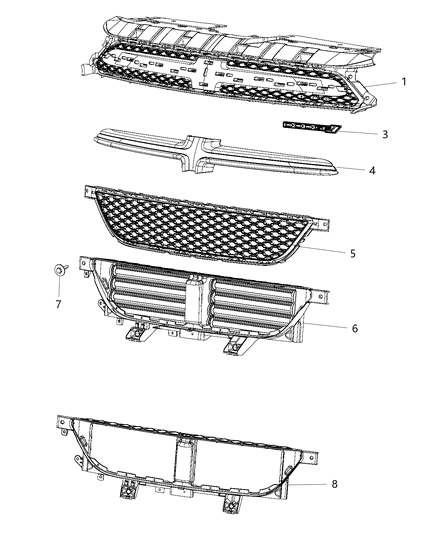 1
3
4
5
7
6
8