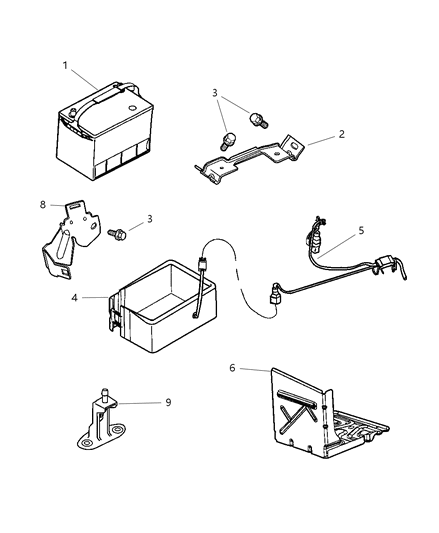 1
3
2
8
3
5
4
6
9