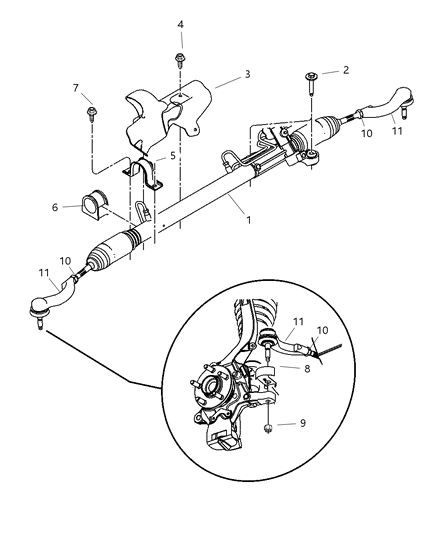 4
3
2
7
10
11
5
6
1
10
11
11
10
8
9