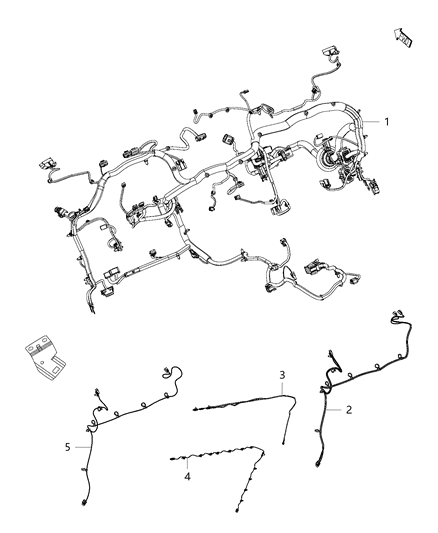 1

3

2

5

4