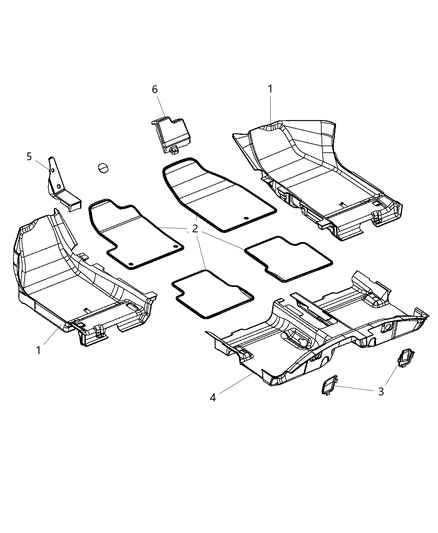 6
1
5
2
1
4
3