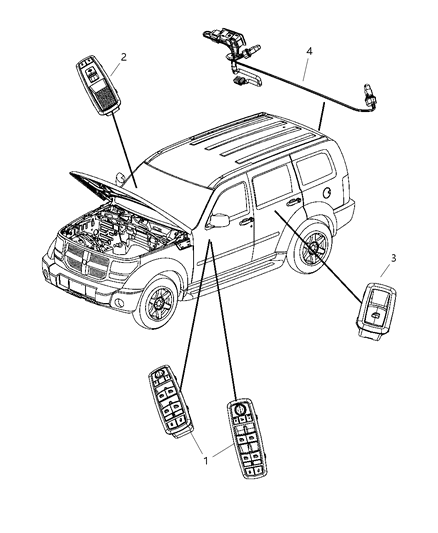 2
4
3
1