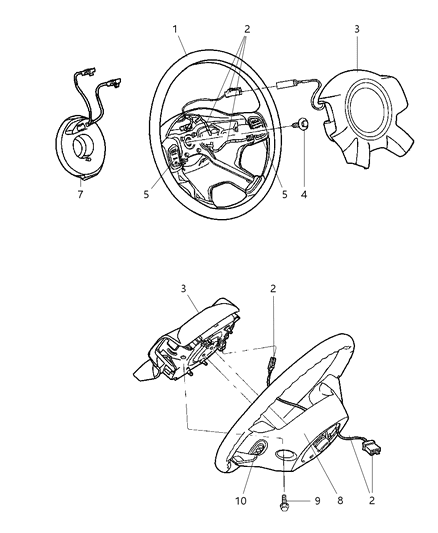 1
2
3
7
5
5
4
3
2
10
9
8
2