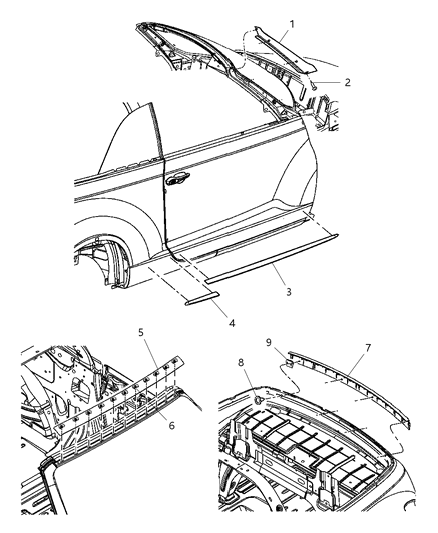 1
2
3
4
5
6
9
7
8